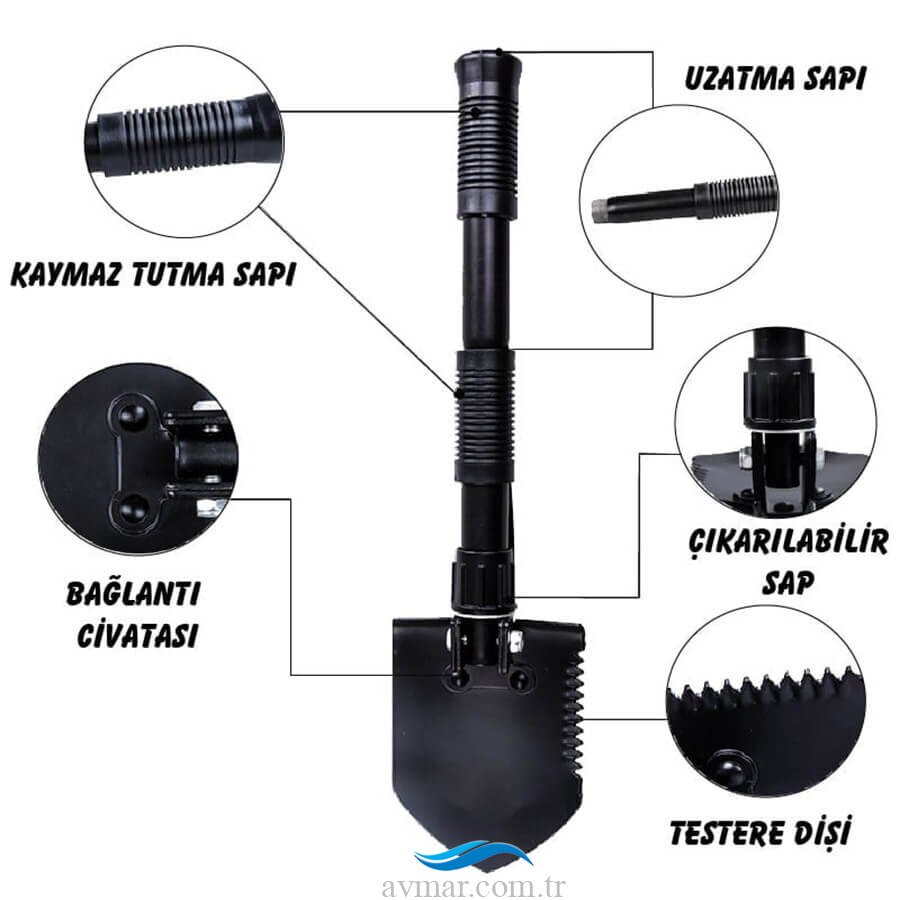 UZATMA SAPI

KAYMAZ TUTMA SAPI

BAĞLANTI CİVATASI

ÇIKARILABİLİR SAP

TESTERE DİŞİ

avmar.com.tr